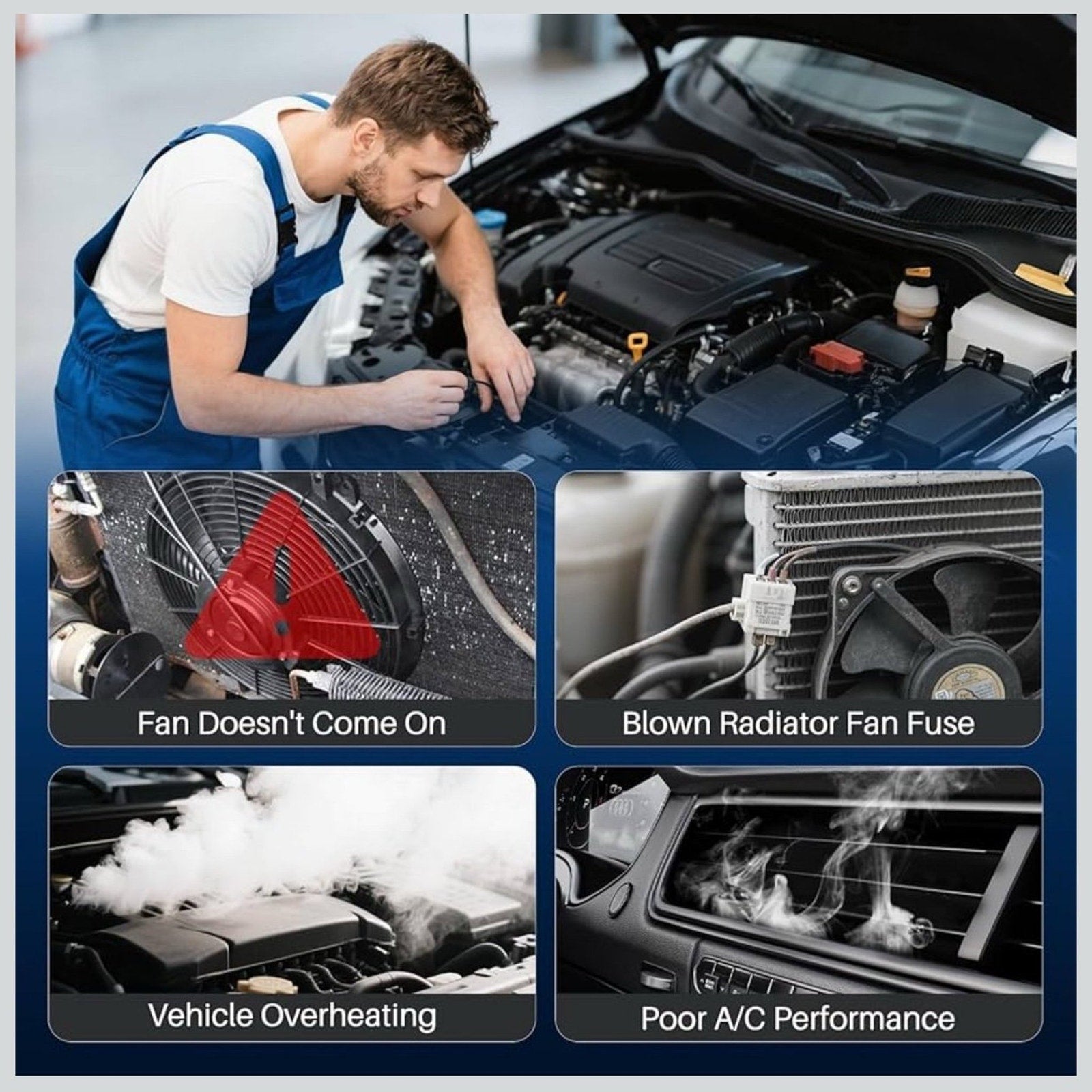 Fan Doesn't Come On

Blown Radiator Fan Fuse

Vehicle Overheating

Poor A/C Performance