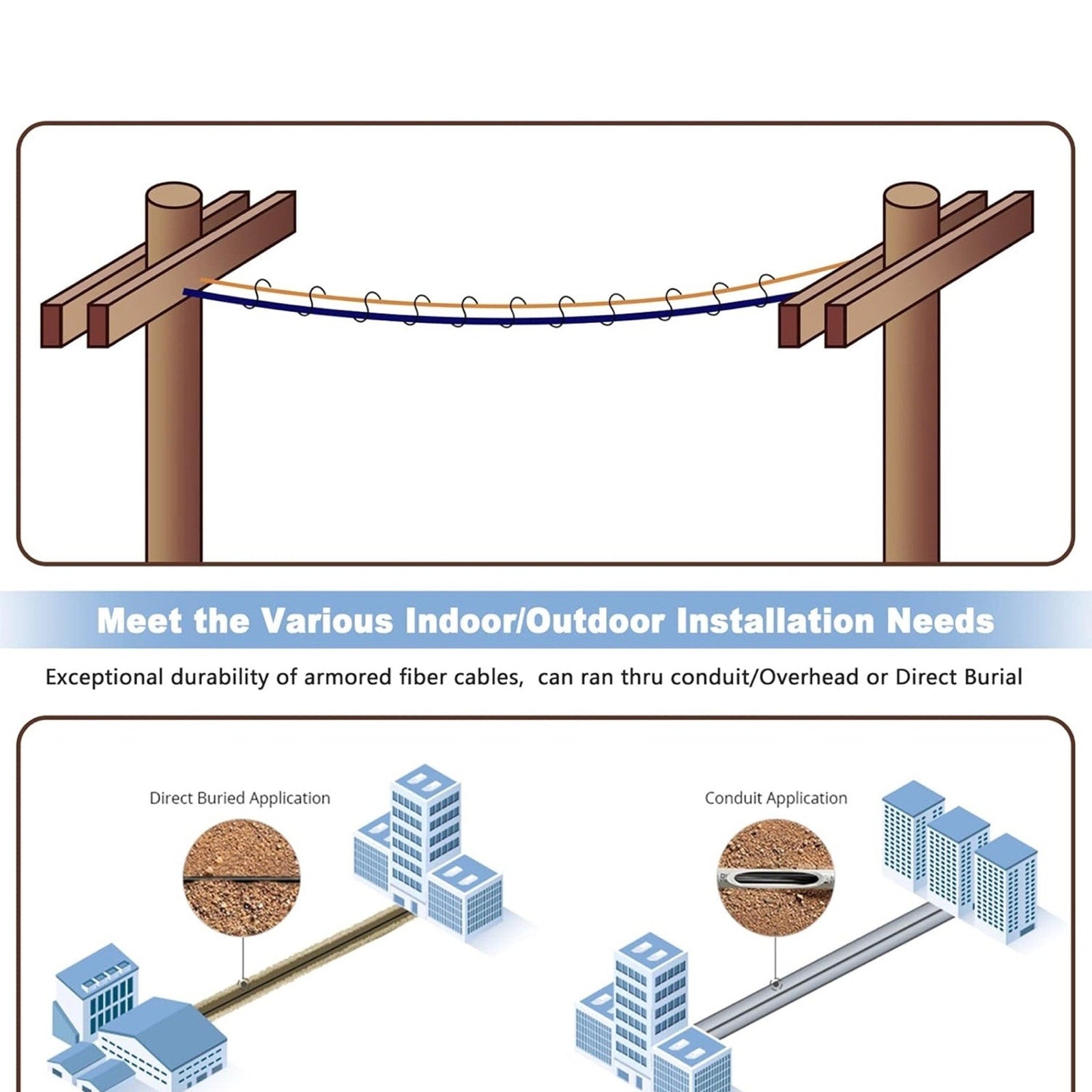 Meet the Various Indoor/Outdoor Installation Needs

Exceptional durability of armored fiber cables, can ran thru conduit/Overhead or Direct Burial

Direct Buried Application

Conduit Application