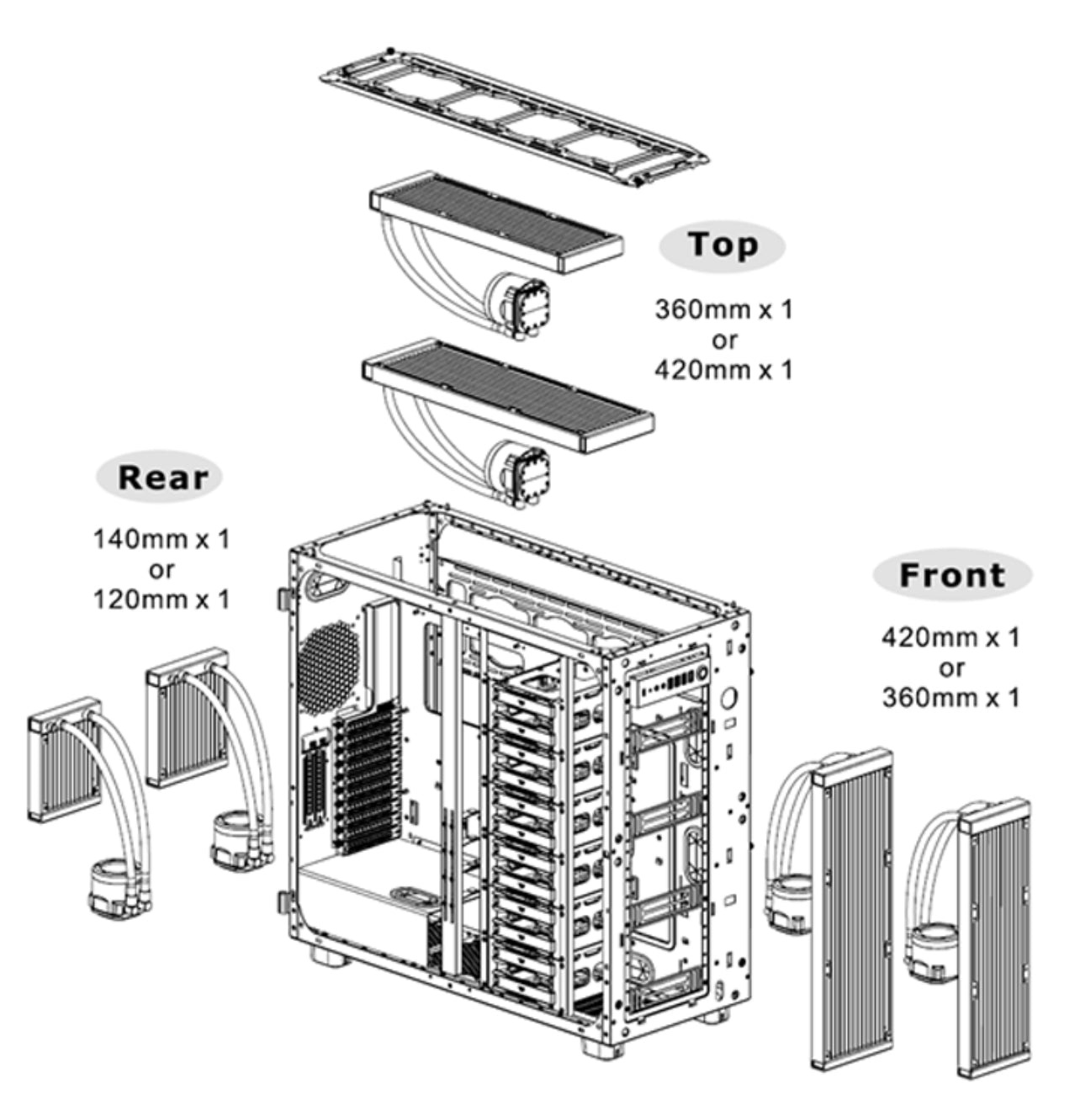 Top

360mm x 1
or
420mm x 1

Rear

140mm x 1
or
120mm x 1

Front

420mm x 1
or
360mm x 1