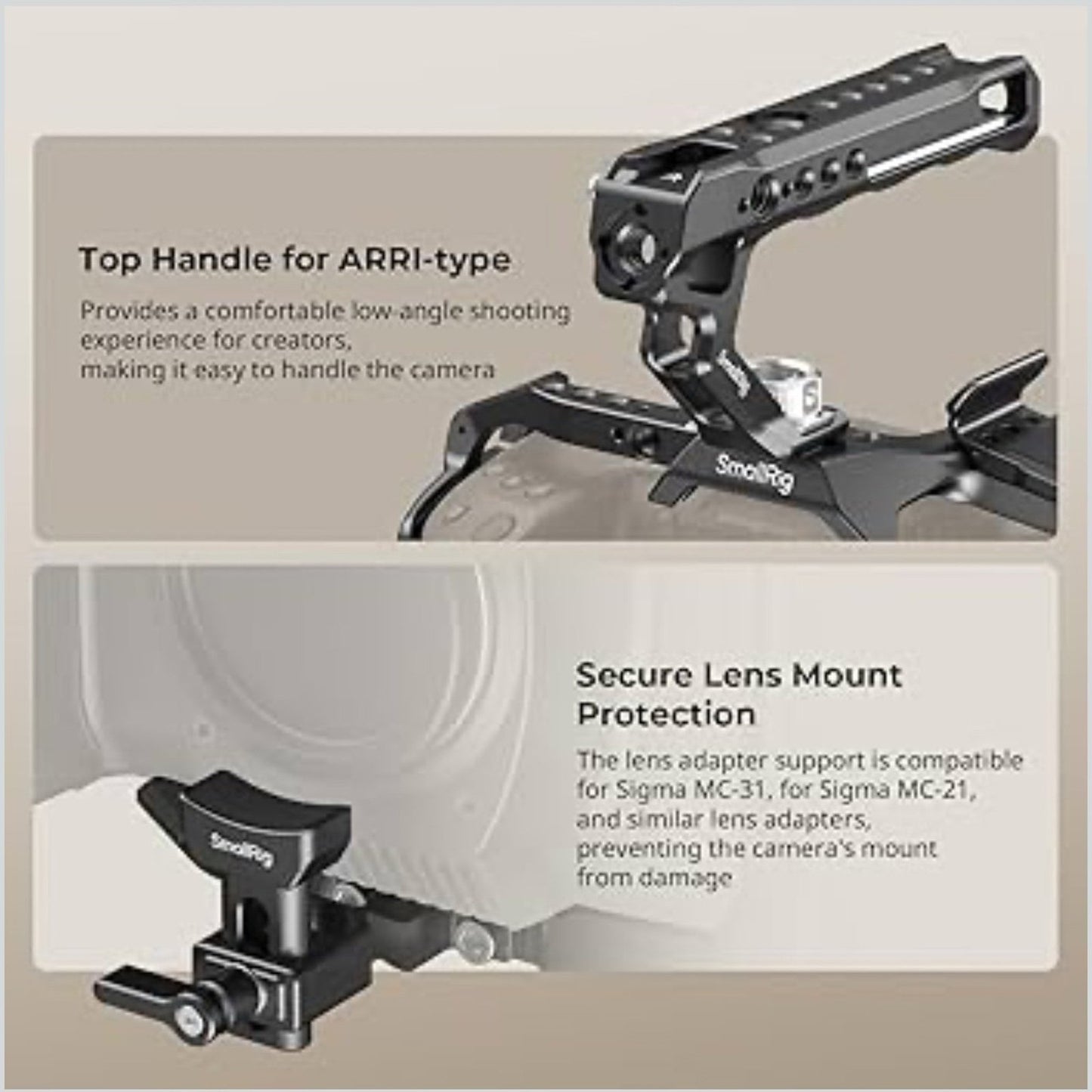 Top Handle for ARRI-type

Provides a comfortable low-angle shooting experience for creators, making it easy to handle the camera

SmallRig

SmallRig

Secure Lens Mount Protection

The lens adapter support is compatible for Sigma MC-31, for Sigma MC-21, and similar lens adapters, preventing the camera's mount from damage

SmallRig