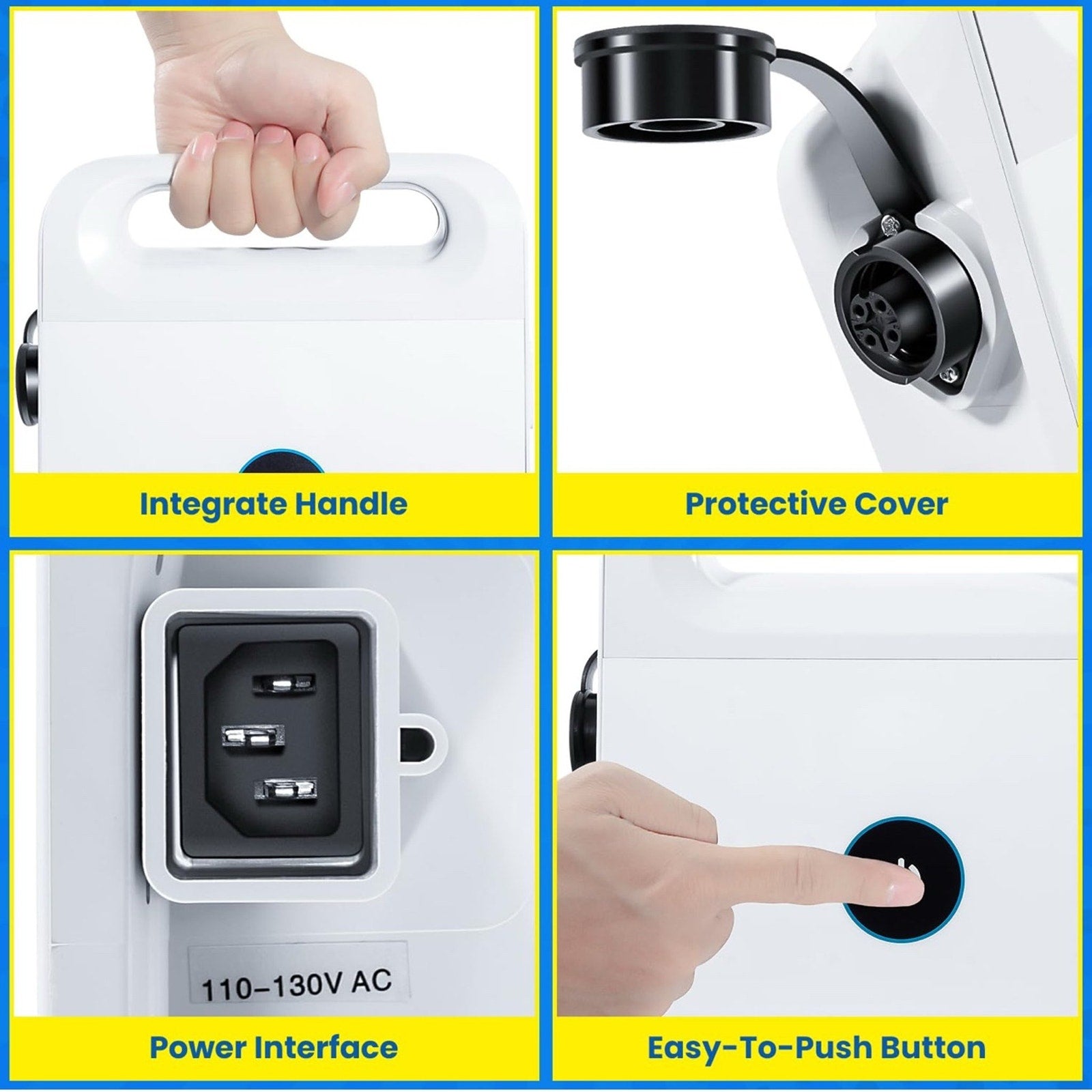 Integrate Handle

Protective Cover

110–130V AC

Power Interface

Easy-To-Push Button