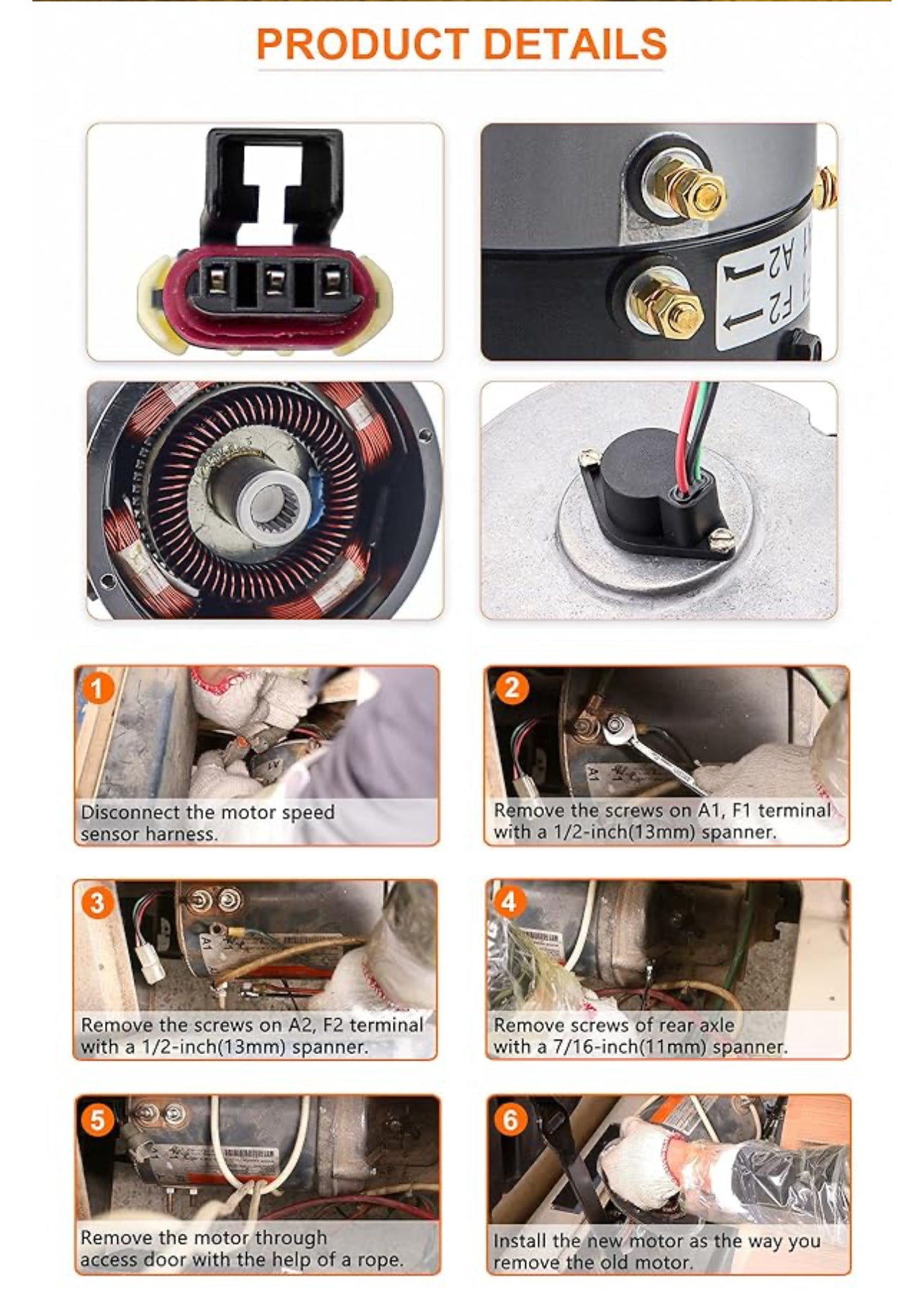 PRODUCT DETAILS

A2 F2

1

Disconnect the motor speed sensor harness.

2

Remove the screws on A1, F1 terminal with a 1/2-inch(13mm) spanner.

3

Remove the screws on A2, F2 terminal with a 1/2-inch(13mm) spanner.

4

Remove screws of rear axle with a 7/16-inch(11mm) spanner.

5

Remove the motor through access door with the help of a rope.

6

Install the new motor as the way you remove the old motor.