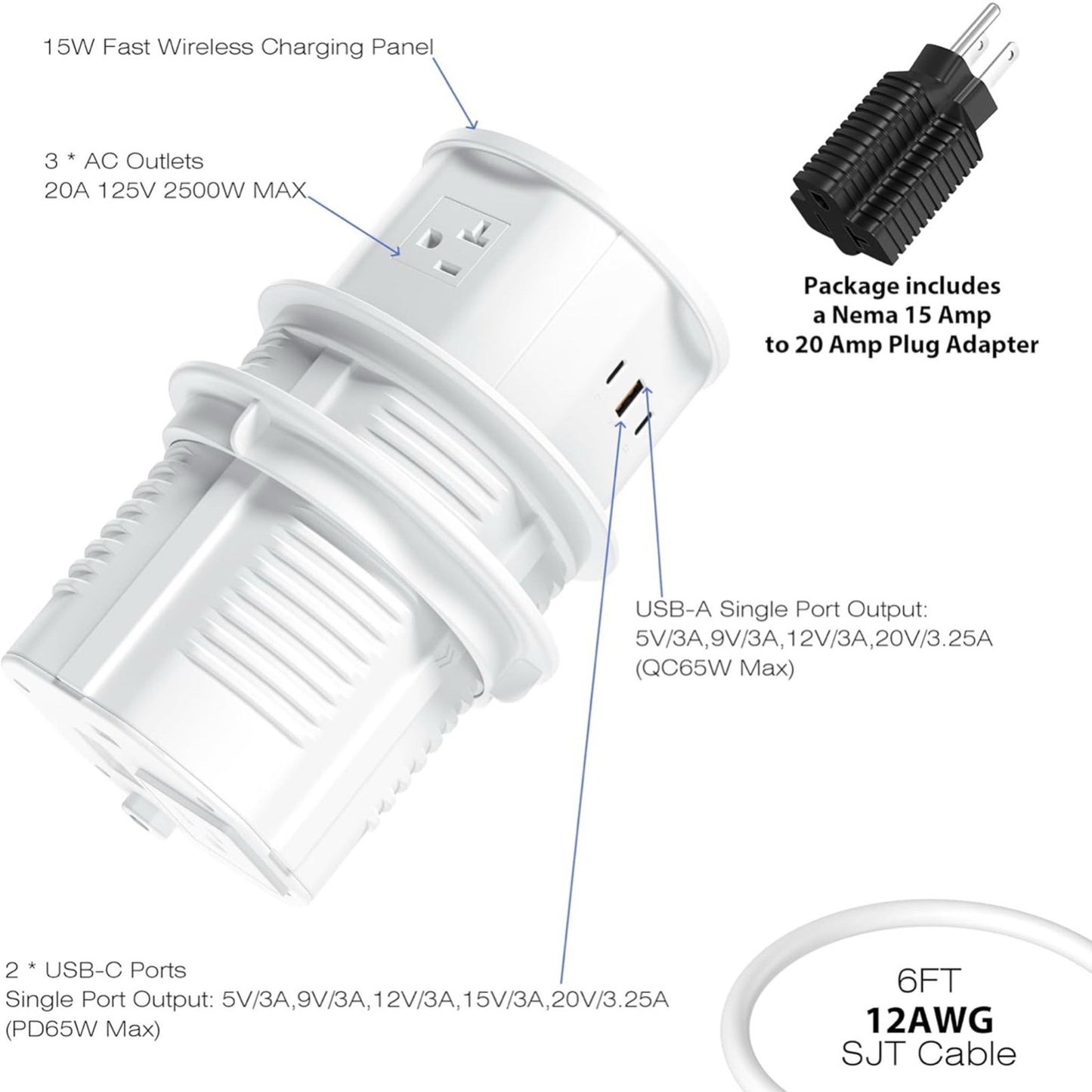 15W Fast Wireless Charging Panel

3 * AC Outlets
20A 125V 2500W MAX

Package includes a Nema 15 Amp to 20 Amp Plug Adapter

USB-A Single Port Output:
5V/3A,9V/3A,12V/3A,20V/3.25A
(QC65W Max)

2 * USB-C Ports
Single Port Output: 5V/3A,9V/3A,12V/3A,15V/3A,20V/3.25A
(PD65W Max)

6FT
12AWG
SJT Cable