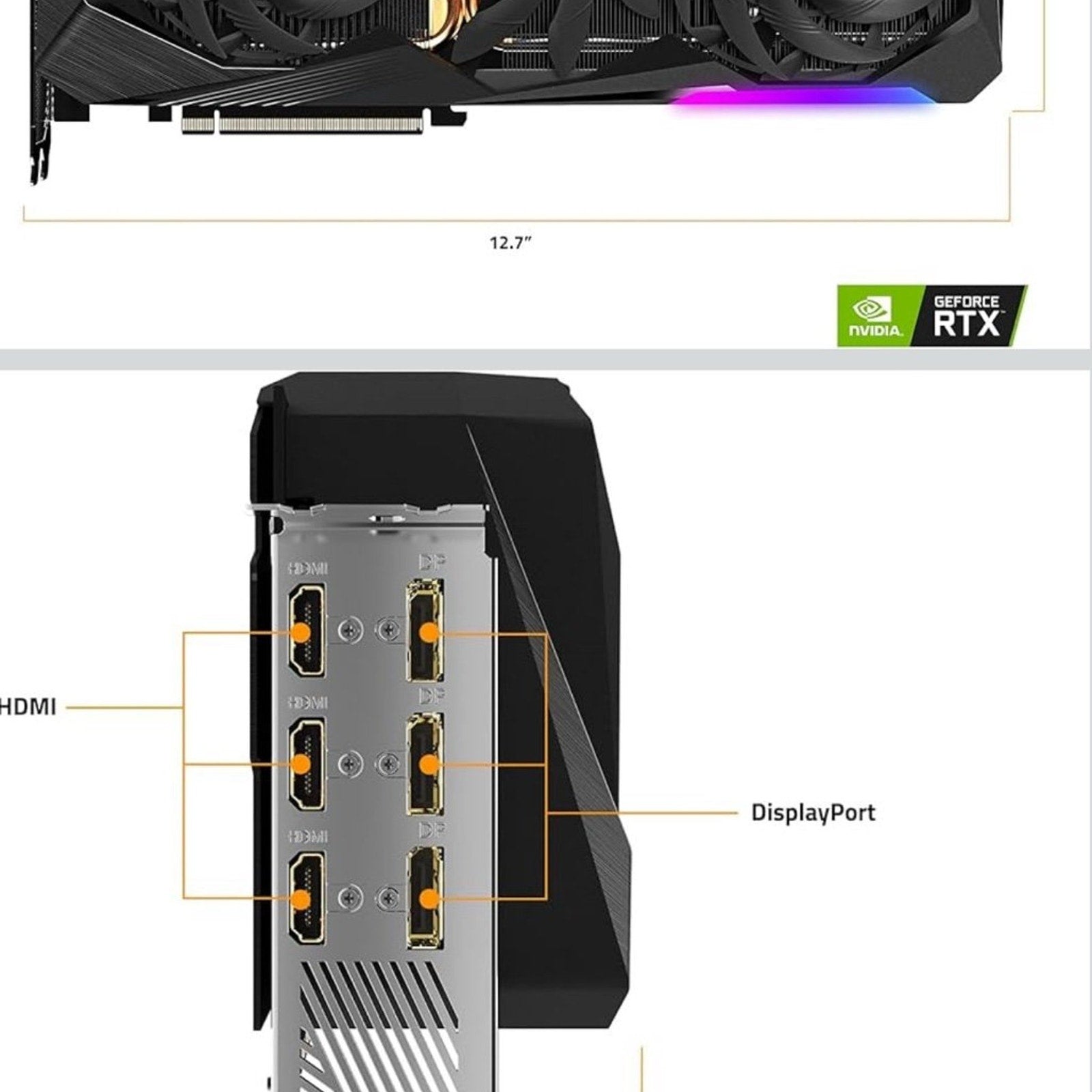 12.7"

NVIDIA GEFORCE RTX

HDMI
DP
HDMI
DP
HDMI
DP

HDMI

DisplayPort