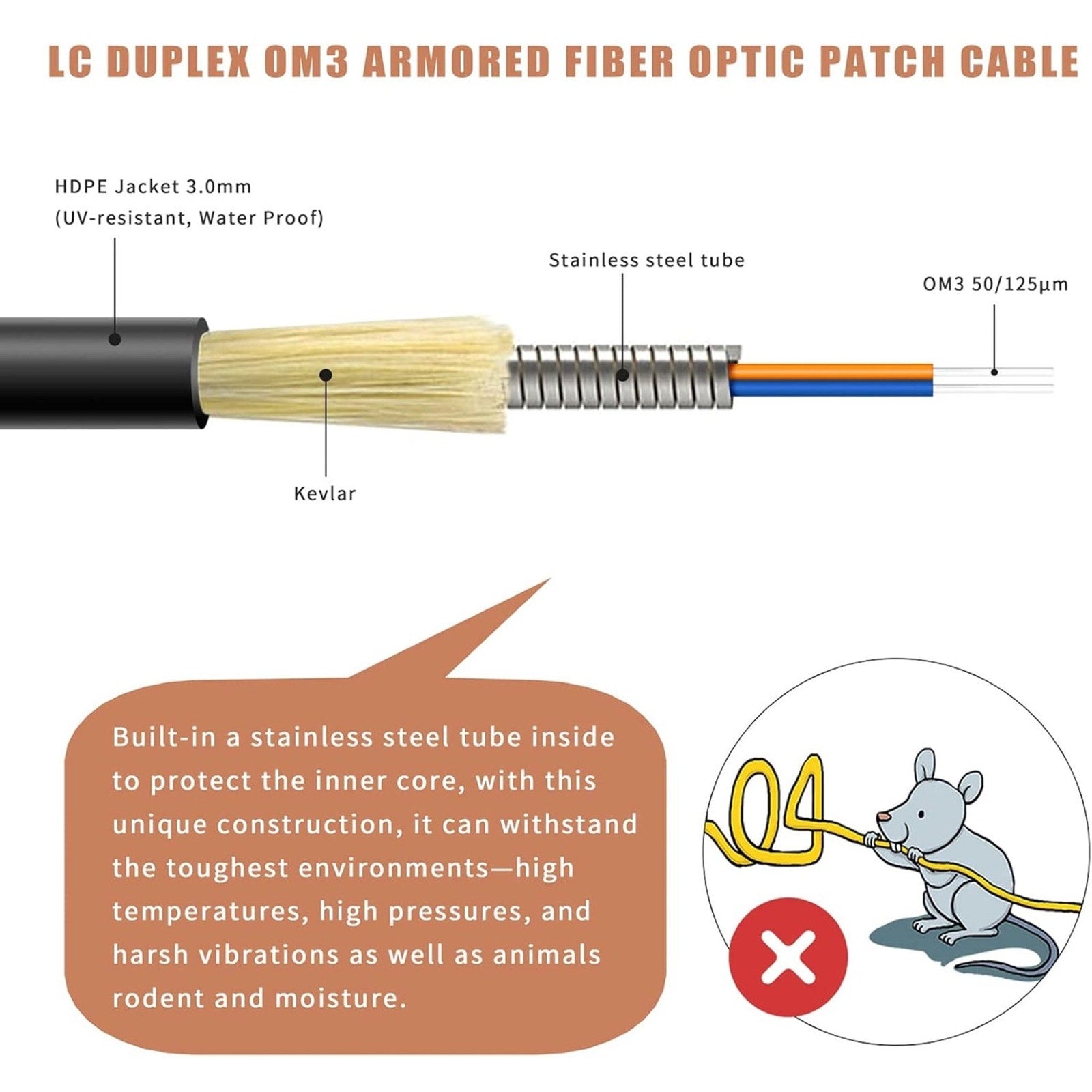 LC DUPLEX OM3 ARMORED FIBER OPTIC PATCH CABLE

HDPE Jacket 3.0mm
(UV-resistant, Water Proof)

Stainless steel tube

OM3 50/125μm

Kevlar

Built-in a stainless steel tube inside to protect the inner core, with this unique construction, it can withstand the toughest environments—high temperatures, high pressures, and harsh vibrations as well as animals rodent and moisture.