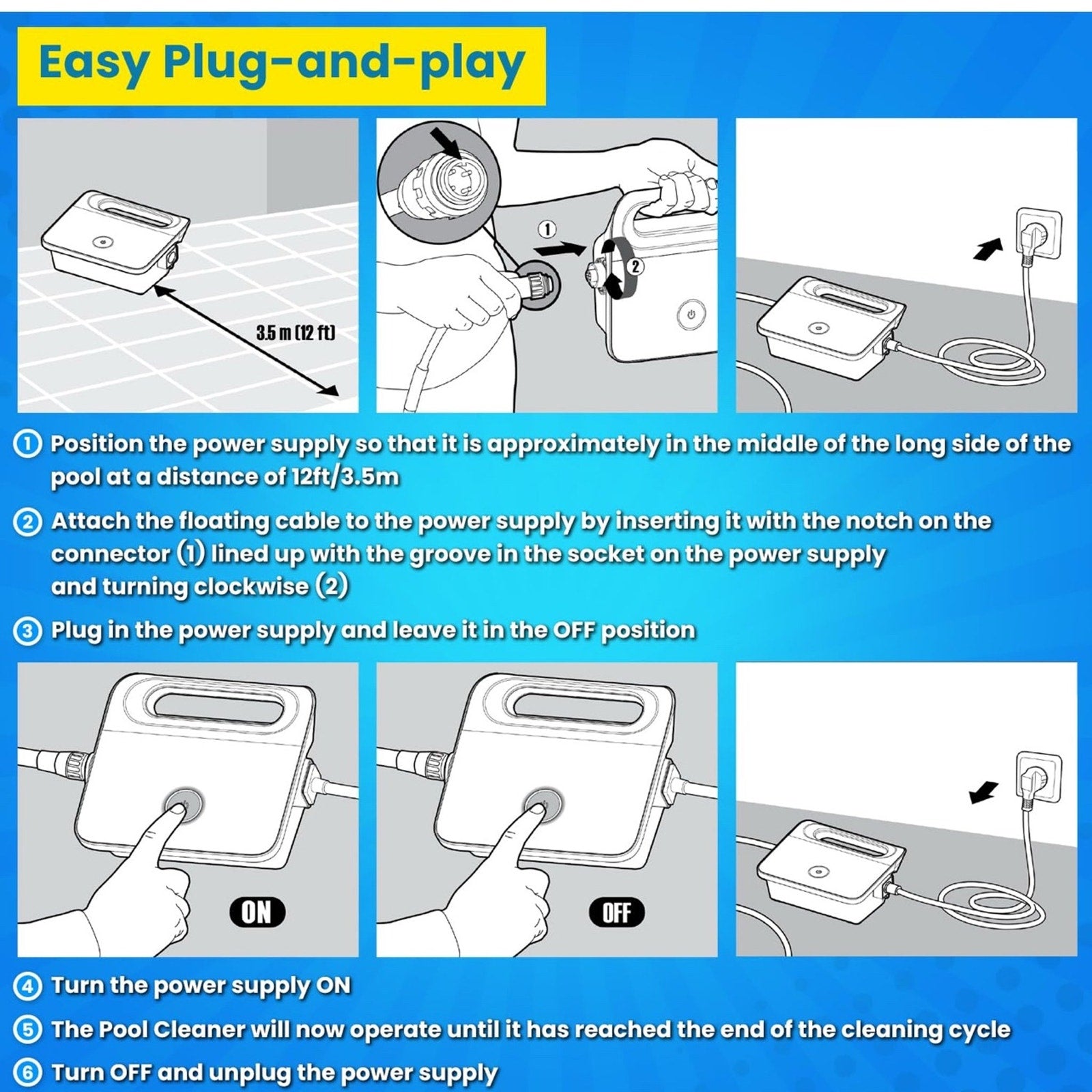 Easy Plug-and-play

3.5 m (12 ft)

①

②

① Position the power supply so that it is approximately in the middle of the long side of the pool at a distance of 12ft/3.5m

② Attach the floating cable to the power supply by inserting it with the notch on the connector (1) lined up with the groove in the socket on the power supply and turning clockwise (2)

③ Plug in the power supply and leave it in the OFF position

ON

OFF

④ Turn the power supply ON

⑤ The Pool Cleaner will now operate until it has reached the end of the cleaning cycle

⑥ Turn OFF and unplug the power supply