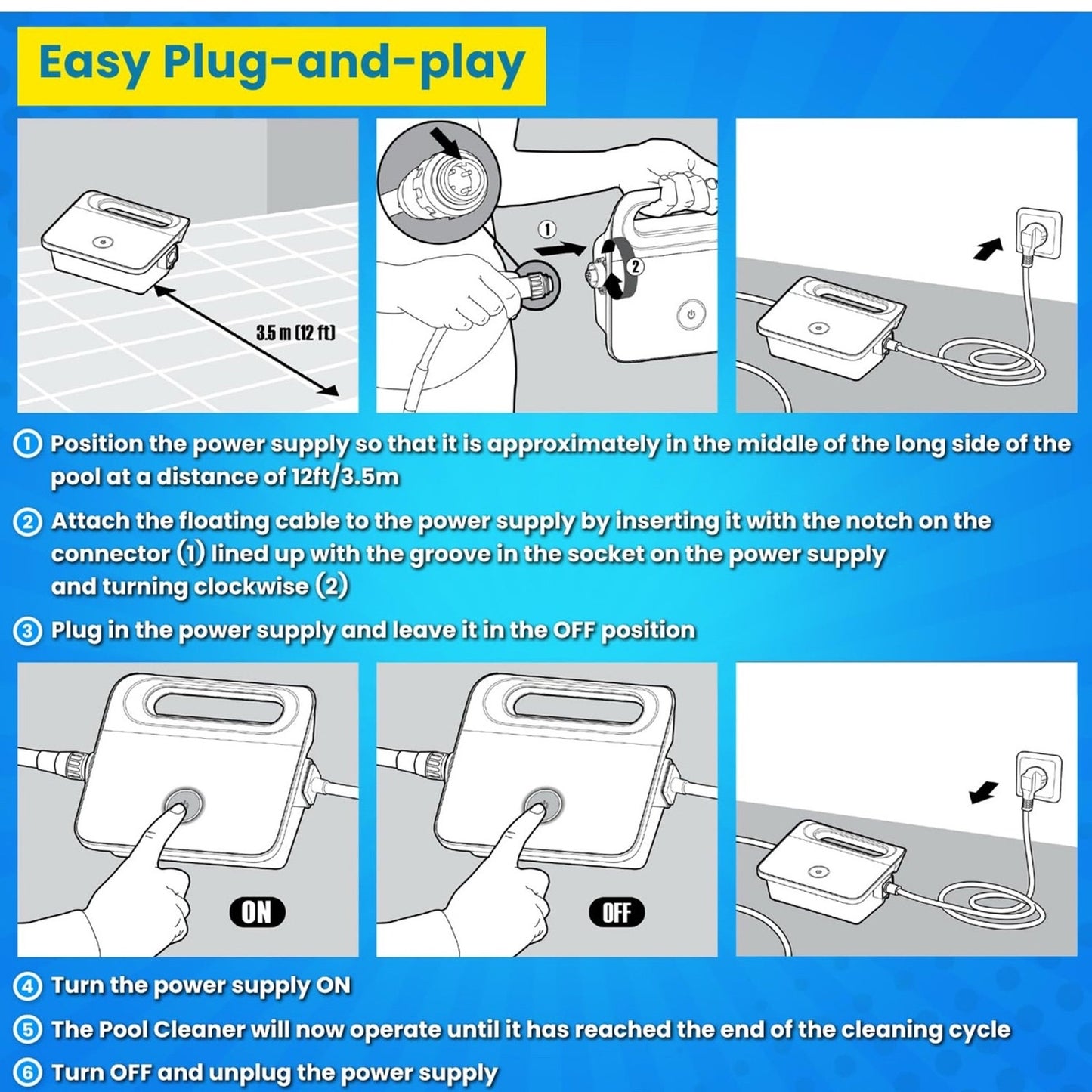 Easy Plug-and-play

3.5 m (12 ft)

①

②

① Position the power supply so that it is approximately in the middle of the long side of the pool at a distance of 12ft/3.5m

② Attach the floating cable to the power supply by inserting it with the notch on the connector (1) lined up with the groove in the socket on the power supply and turning clockwise (2)

③ Plug in the power supply and leave it in the OFF position

ON

OFF

④ Turn the power supply ON

⑤ The Pool Cleaner will now operate until it has reached the end of the cleaning cycle

⑥ Turn OFF and unplug the power supply